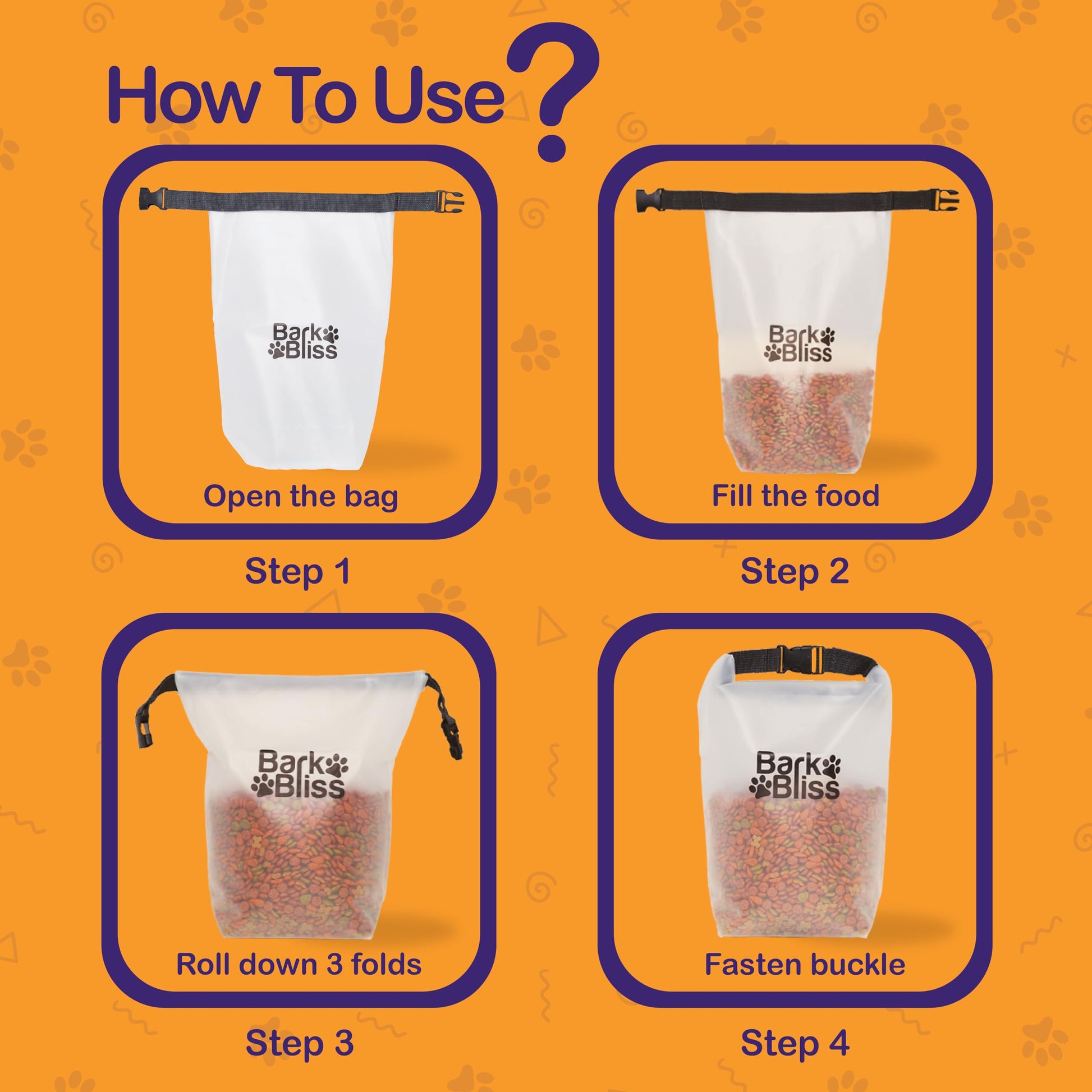 How To Use?

Bark Bliss

Open the bag

Step 1

Bark Bliss

Fill the food

Step 2

Bark Bliss

Roll down 3 folds

Step 3

Bark Bliss

Fasten buckle

Step 4