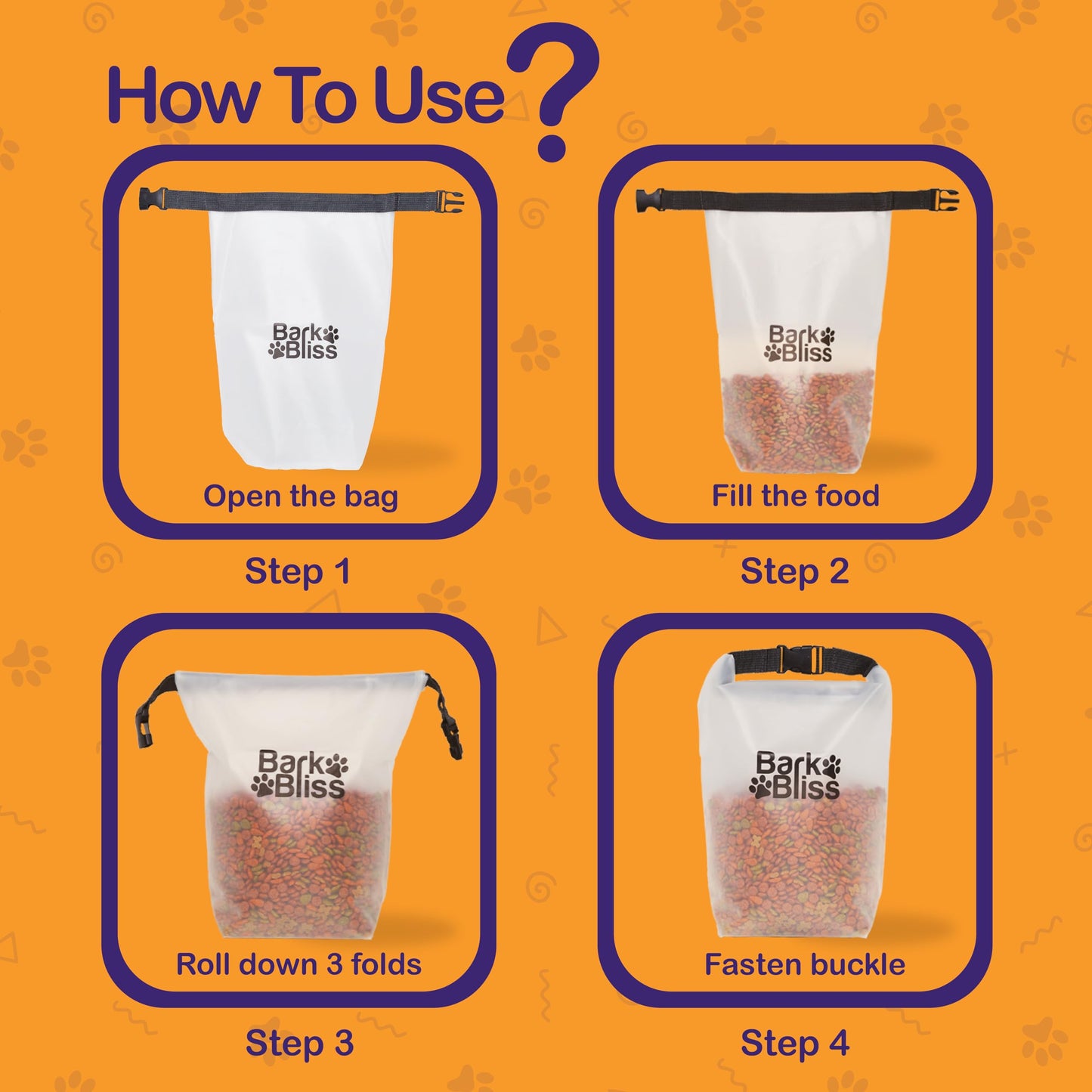 How To Use?

Bark Bliss

Open the bag

Step 1

Bark Bliss

Fill the food

Step 2

Bark Bliss

Roll down 3 folds

Step 3

Bark Bliss

Fasten buckle

Step 4