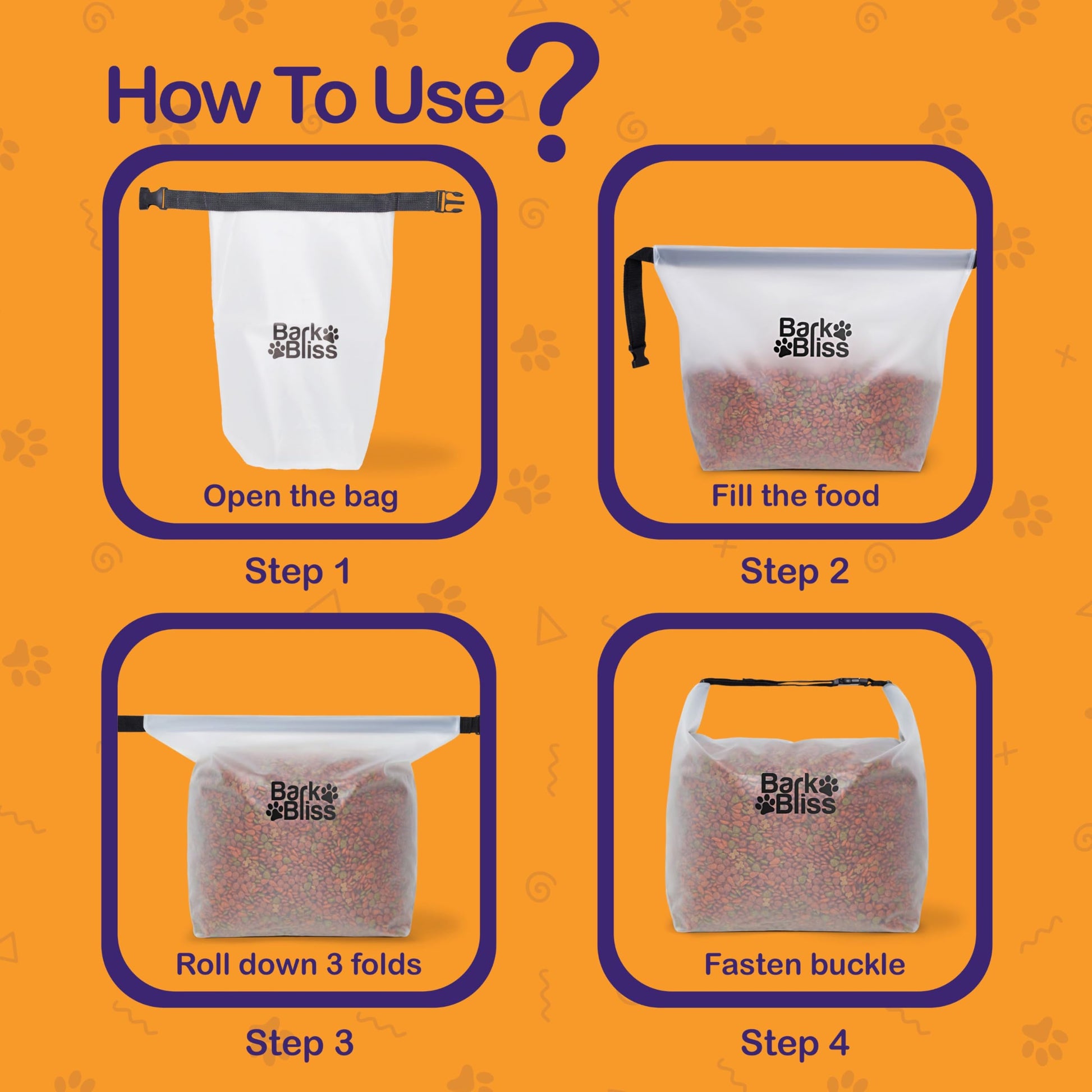 How To Use?

Bark Bliss

Open the bag

Step 1

Bark Bliss

Fill the food

Step 2

Bark Bliss

Roll down 3 folds

Step 3

Bark Bliss

Fasten buckle

Step 4