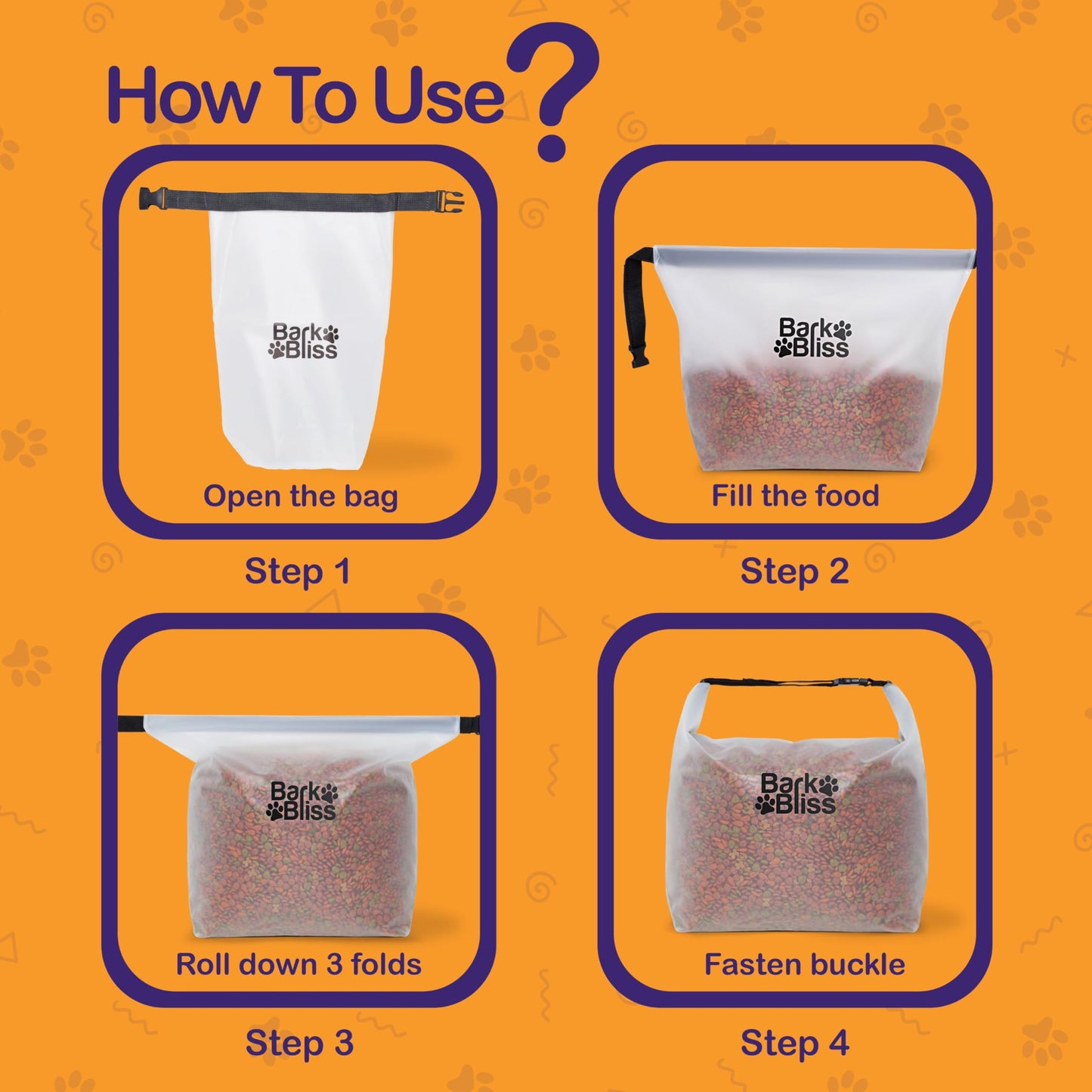 How To Use?

Bark Bliss

Open the bag

Step 1

Bark Bliss

Fill the food

Step 2

Bark Bliss

Roll down 3 folds

Step 3

Bark Bliss

Fasten buckle

Step 4