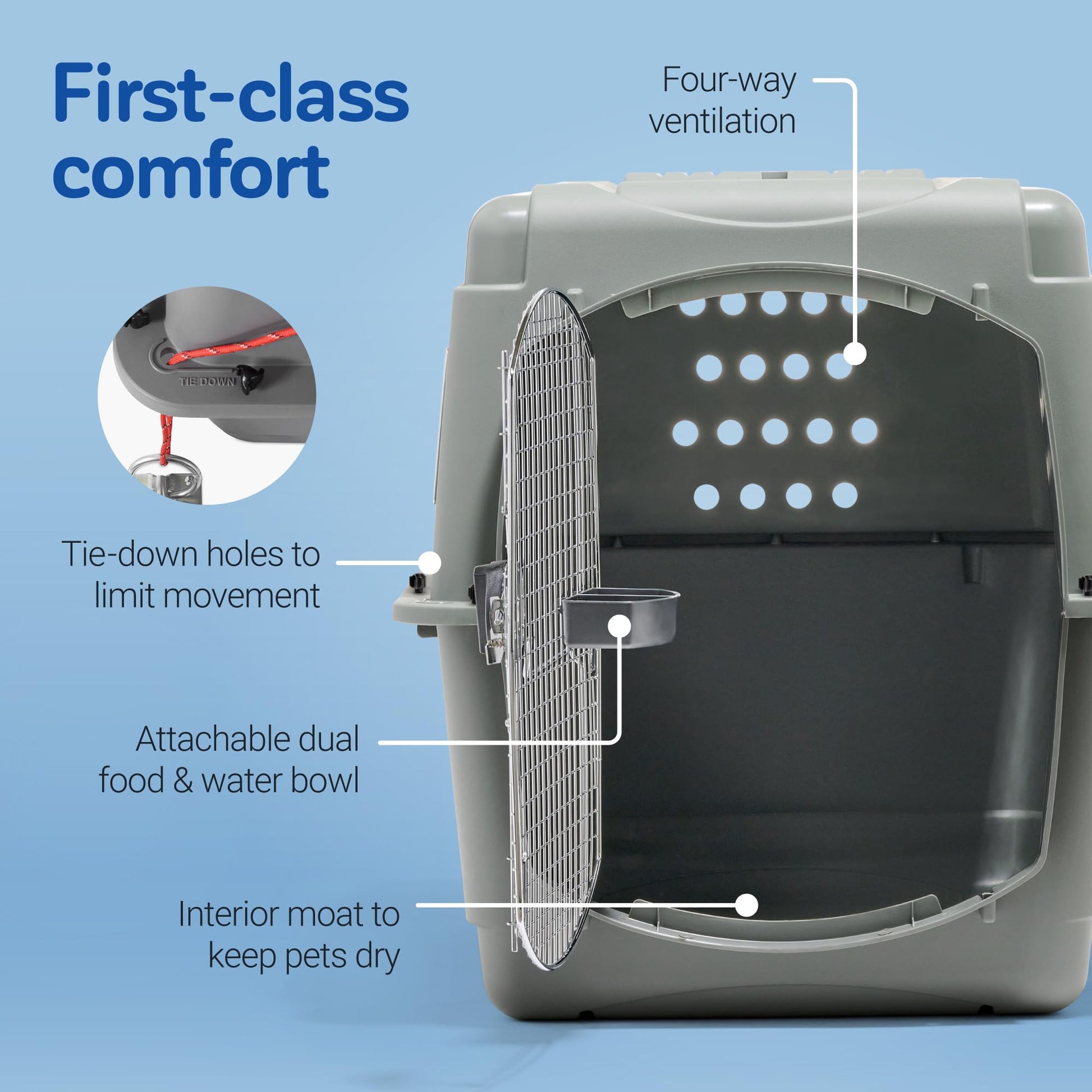 First-class comfort

Four-way ventilation

TIE DOWN

Tie-down holes to limit movement

Attachable dual food & water bowl

Interior moat to keep pets dry