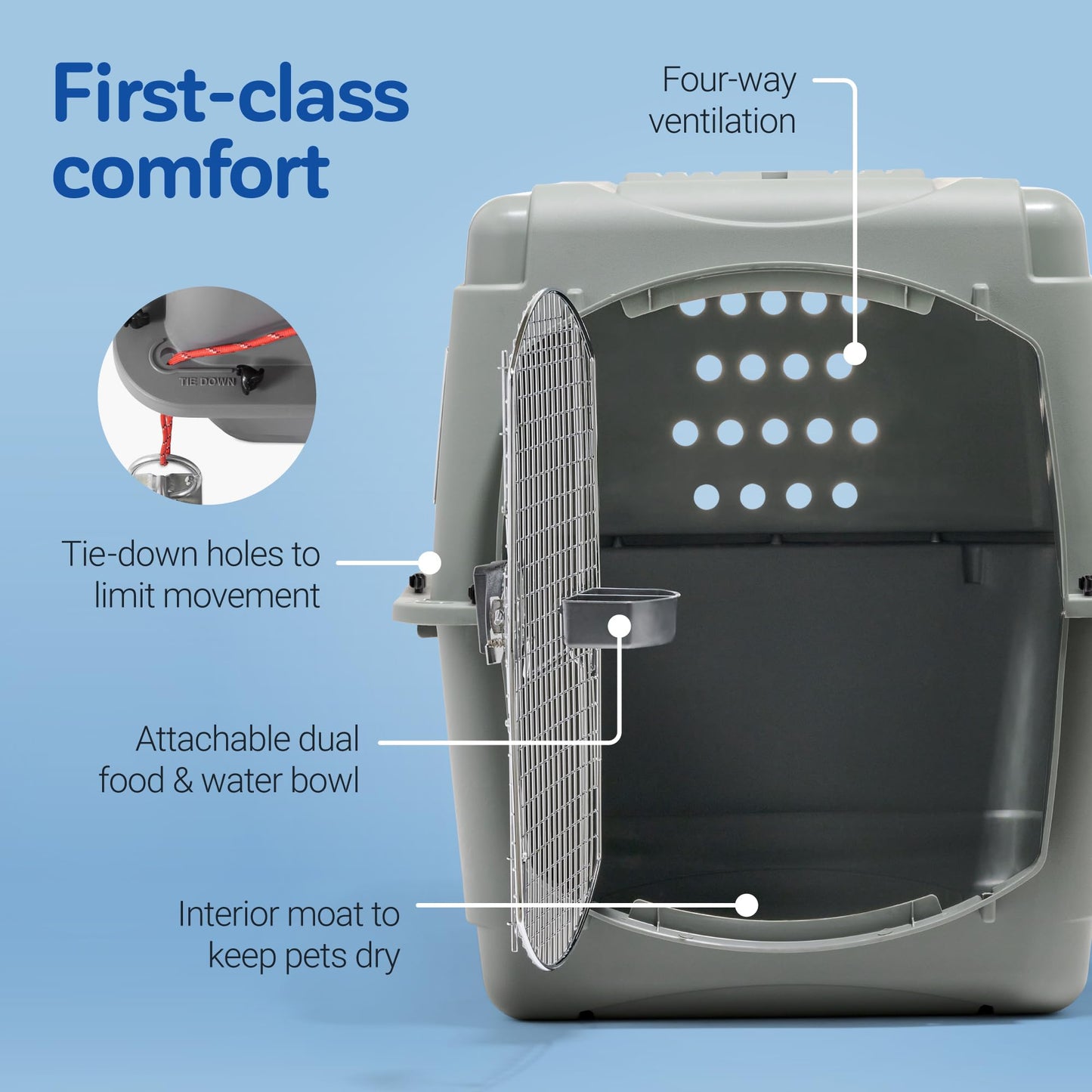 First-class comfort

Four-way ventilation

TIE DOWN

Tie-down holes to limit movement

Attachable dual food & water bowl

Interior moat to keep pets dry