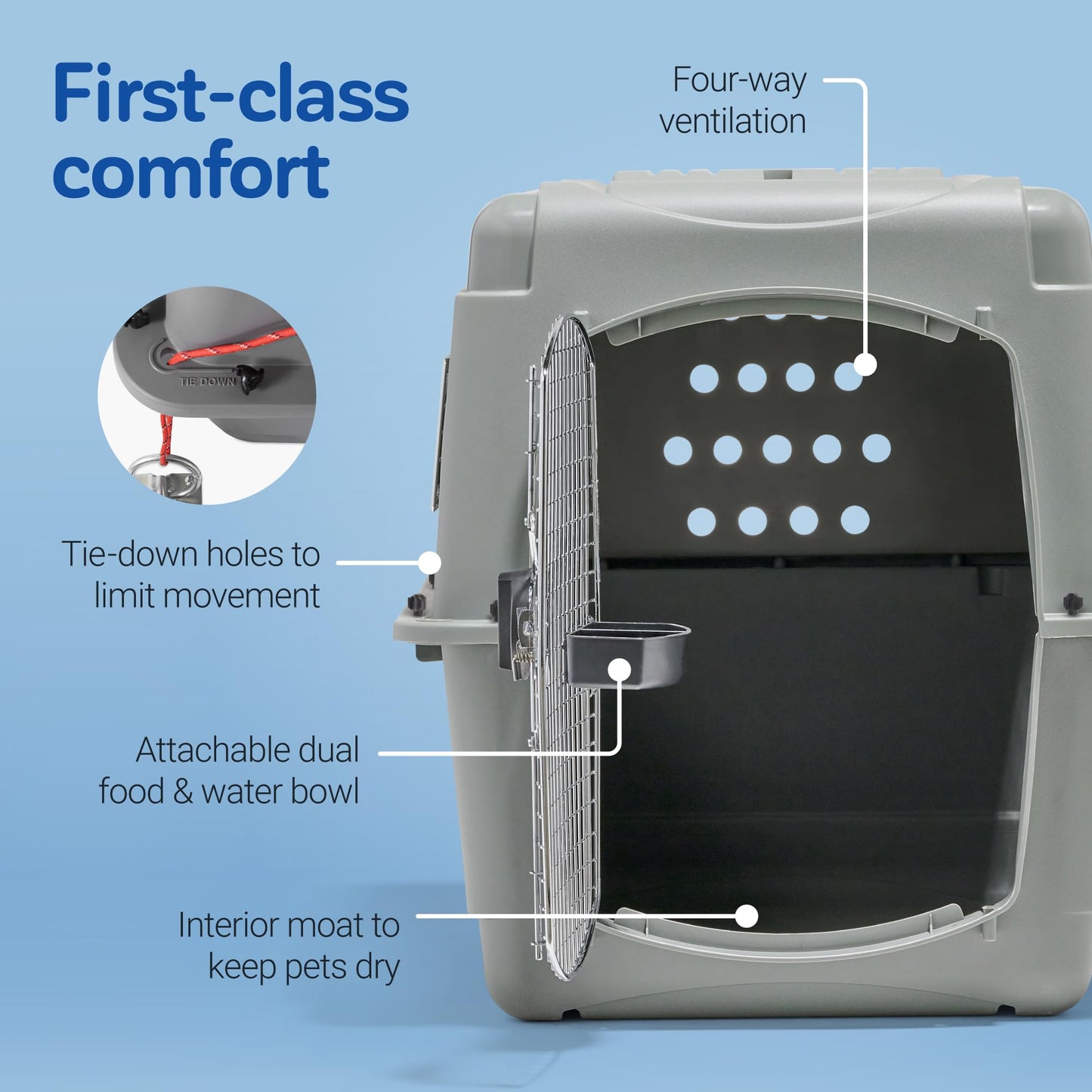 First-class comfort

Four-way ventilation

TIE DOWN

Tie-down holes to limit movement

Attachable dual food & water bowl

Interior moat to keep pets dry